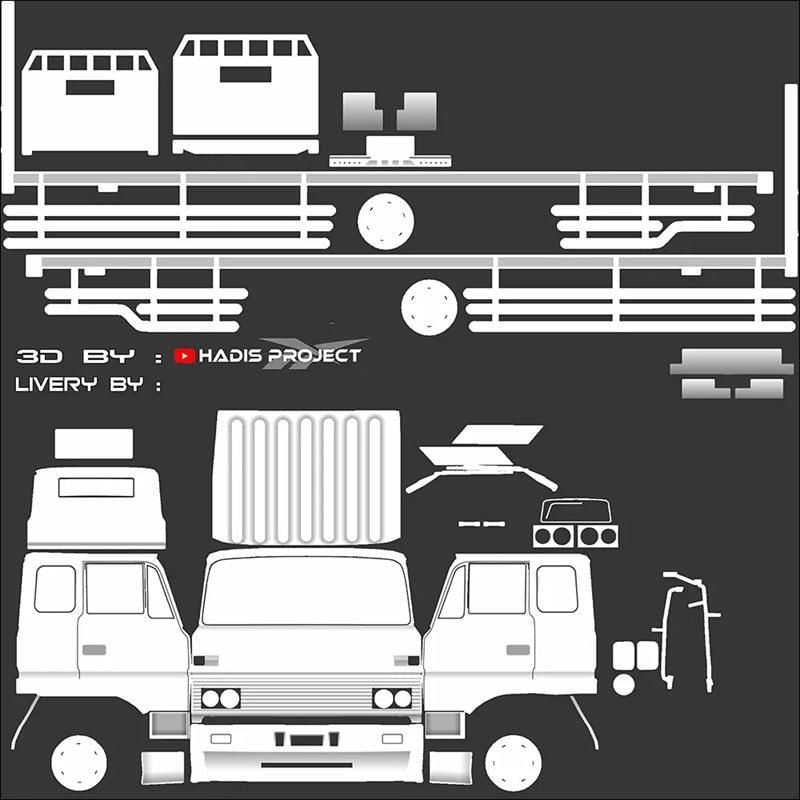 3D BY : HADIS PROJECT
LIVERY BY :